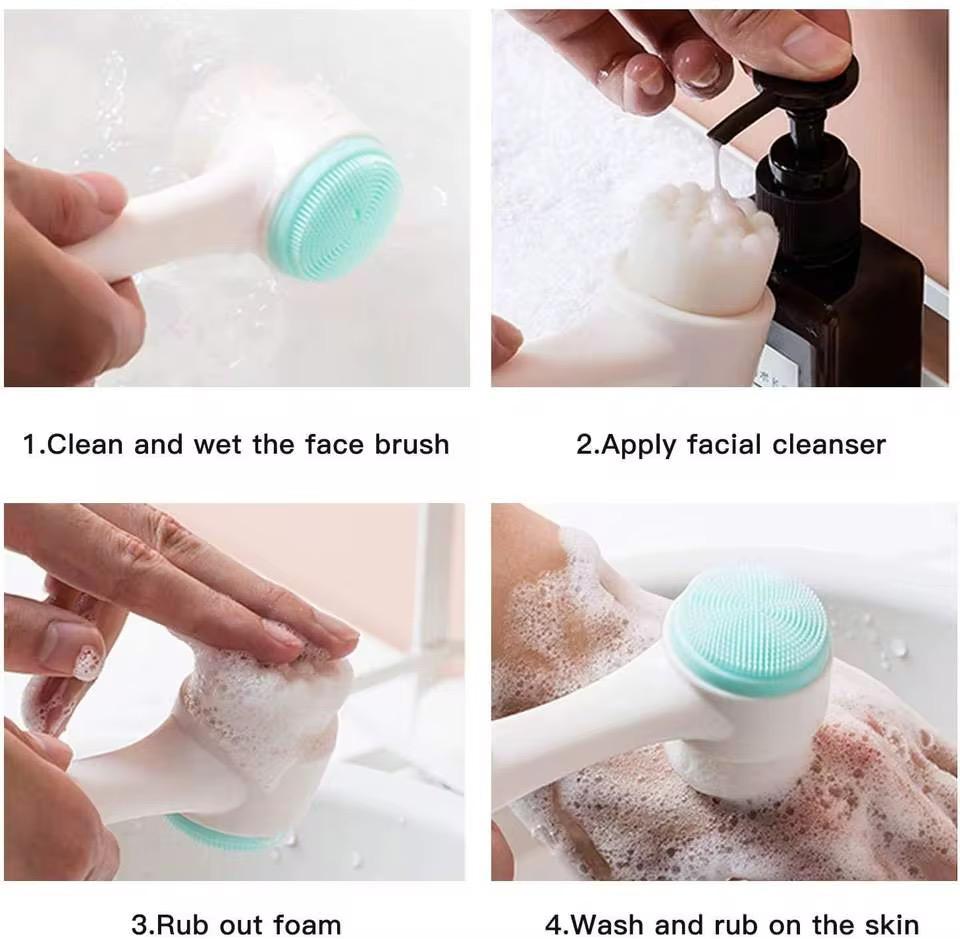 1.Clean and wet the face brush

2.Apply facial cleanser

3.Rub out foam

4.Wash and rub on the skin